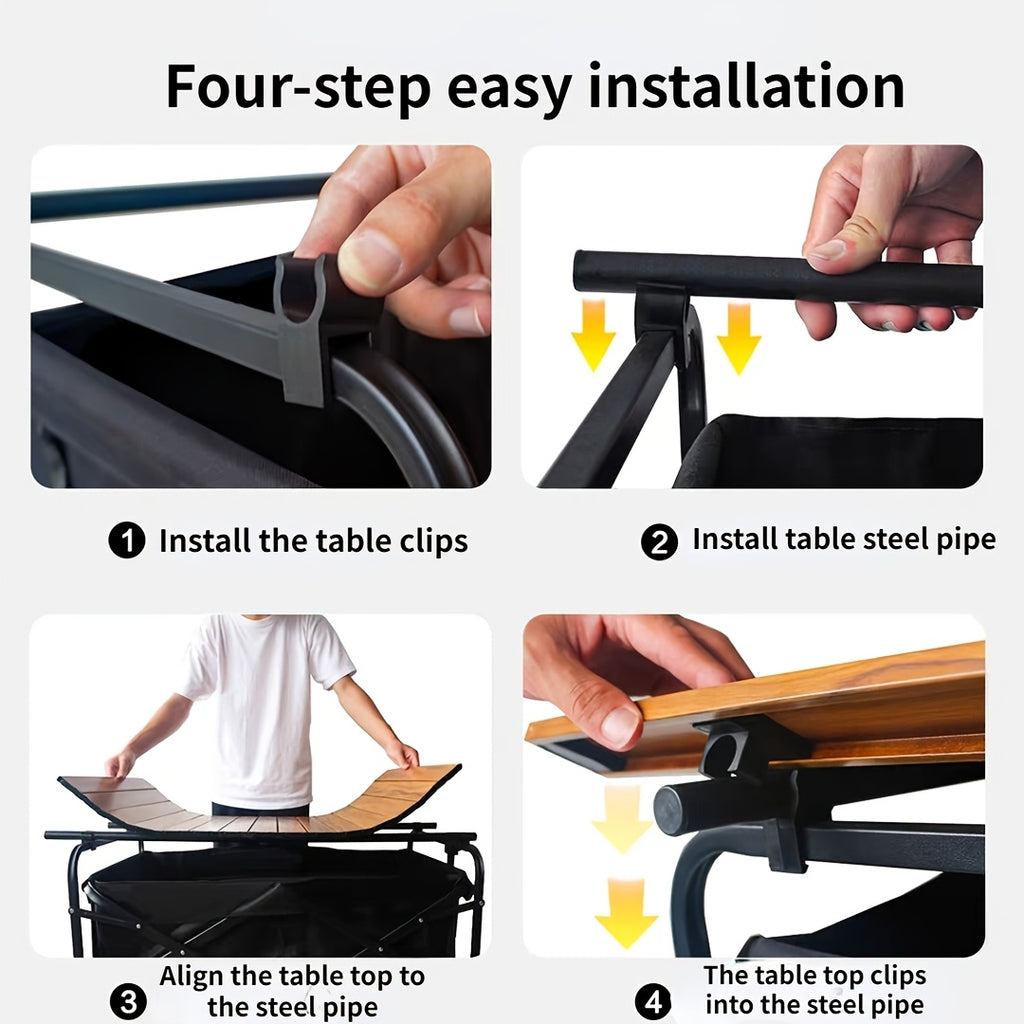 Four-step easy installation

1 Install the table clips

2 Install table steel pipe

3 Align the table top to the steel pipe

4 The table top clips into the steel pipe